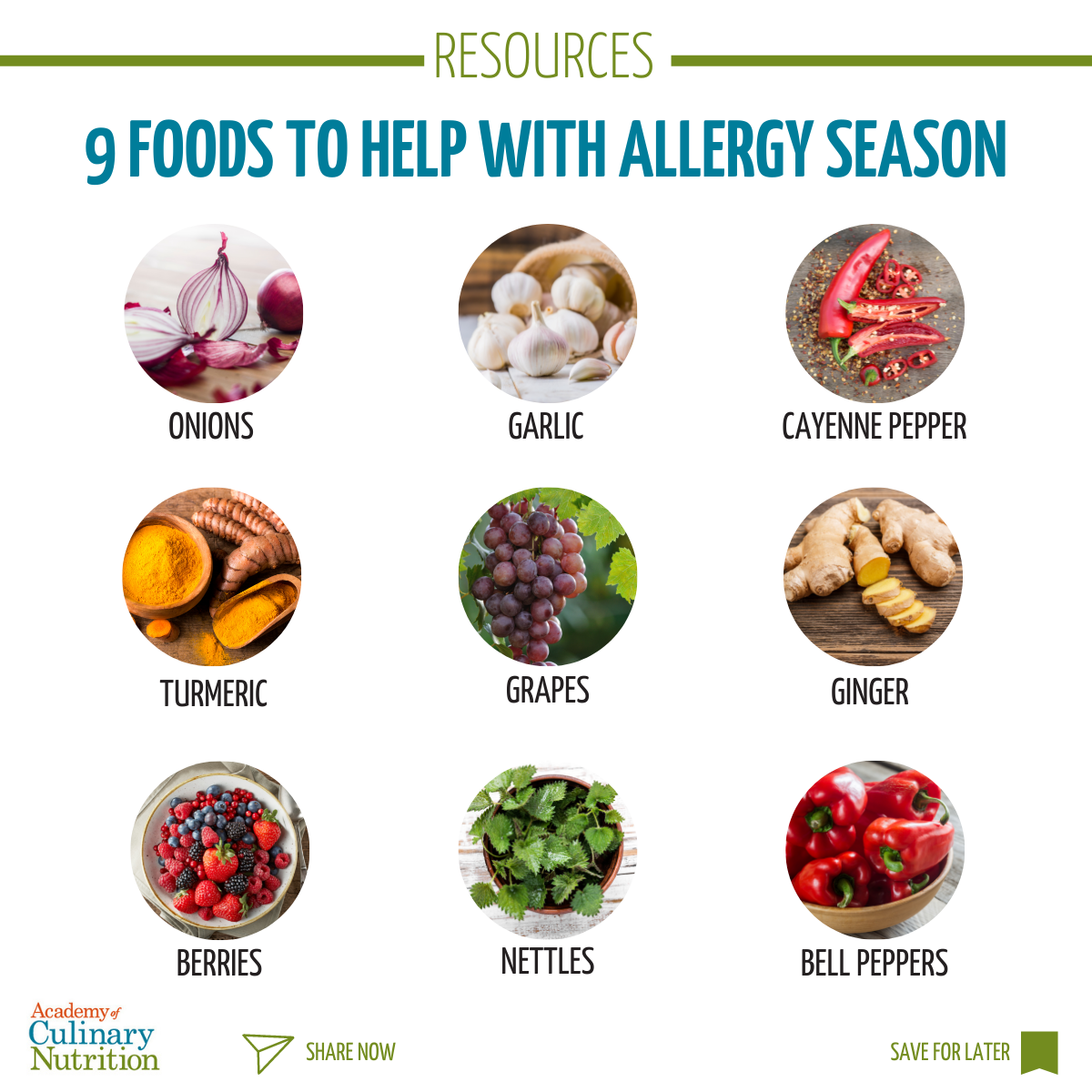 RESOURCES

9 FOODS TO HELP WITH ALLERGY SEASON

ONIONS

GARLIC

CAYENNE PEPPER

TURMERIC

GRAPES

GINGER

BERRIES

NETTLES

BELL PEPPERS

Academy of Culinary Nutrition

SHARE NOW

SAVE FOR LATER